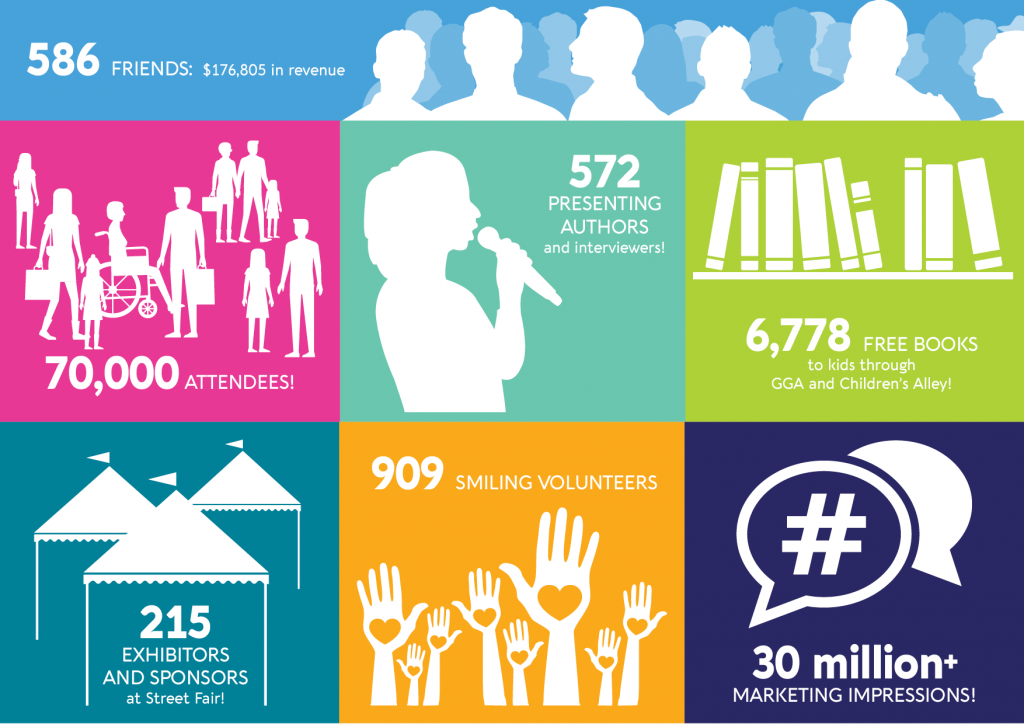 586 FRIENDS: $176,805 in revenue

70,000 ATTENDEES!

572 PRESENTING AUTHORS and interviewers!

6,778 FREE BOOKS to kids through GGA and Children's Alley!

215 EXHIBITORS AND SPONSORS at Street Fair!

909 SMILING VOLUNTEERS

#

30 million+ MARKETING IMPRESSIONS!