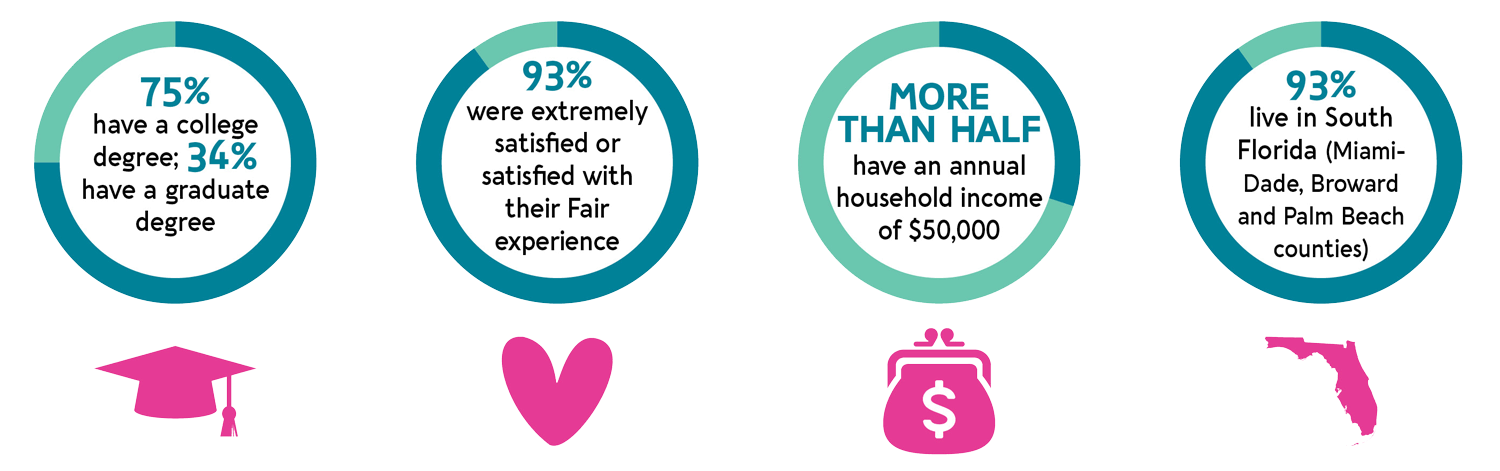 75%
have a college degree; 34% have a graduate degree

93%
were extremely satisfied or satisfied with their Fair experience

MORE THAN HALF
have an annual household income of $50,000

93%
live in South Florida (Miami-Dade, Broward and Palm Beach counties)

$