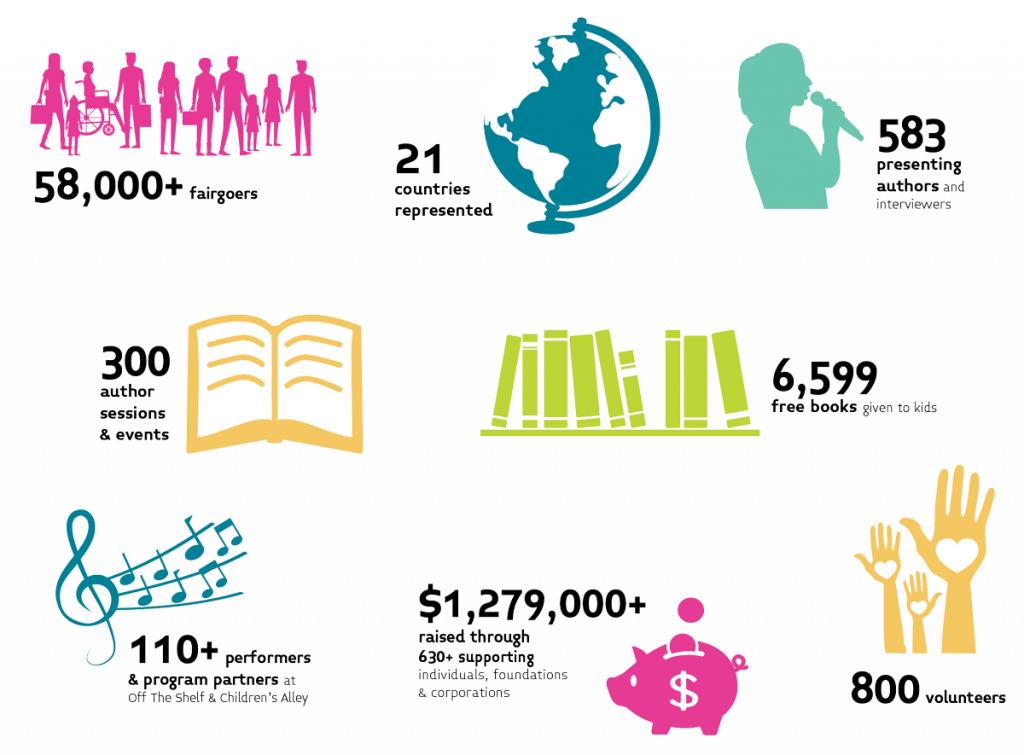 58,000+ fairgoers

21 countries represented

583 presenting authors and interviewers

300 author sessions & events

6,599 free books given to kids

110+ performers & program partners at Off The Shelf & Children's Alley

$1,279,000+ raised through 630+ supporting individuals, foundations & corporations

$

800 volunteers